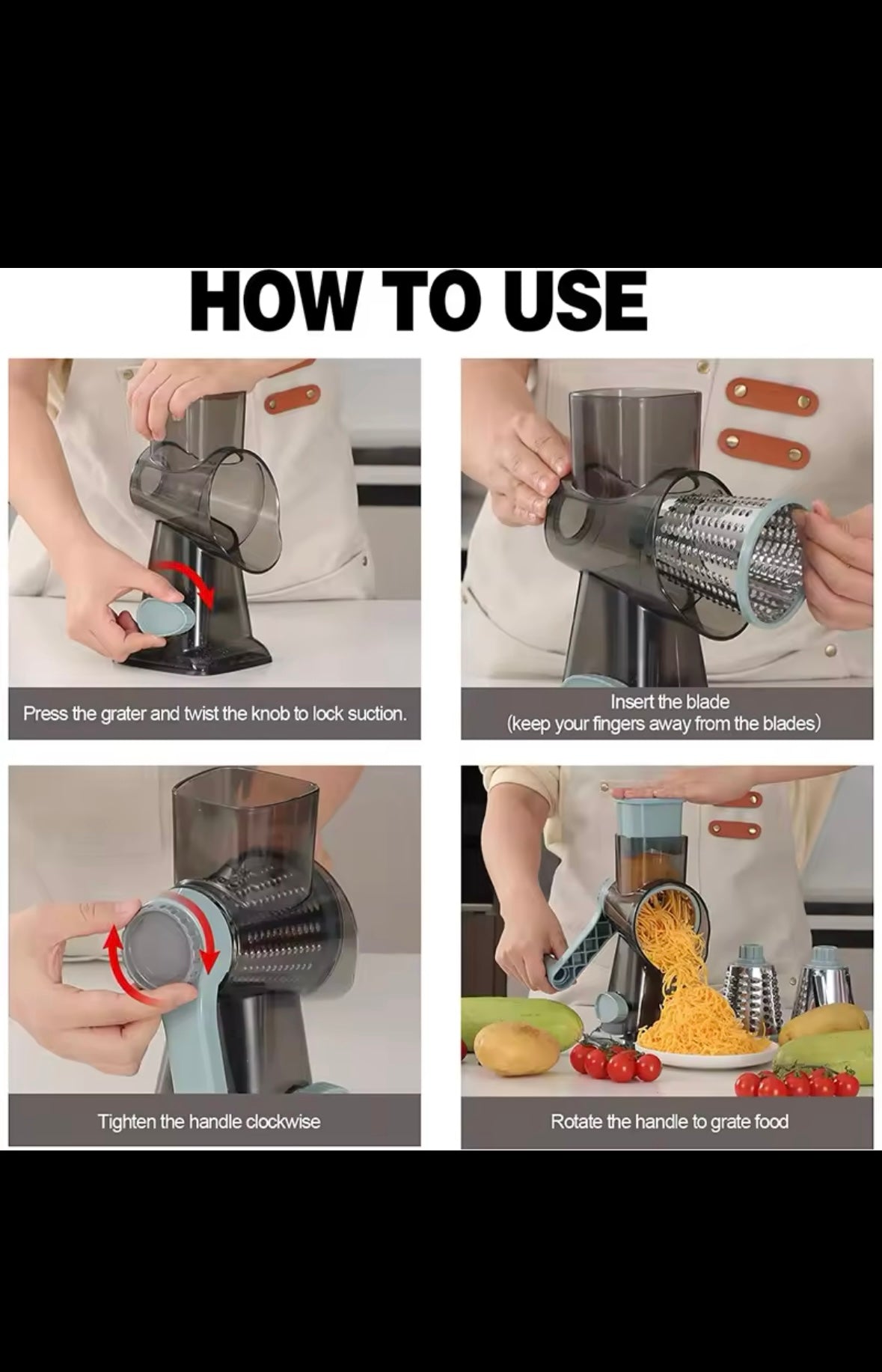 HOW TO USE

Press the grater and twist the knob to lock suction.

Insert the blade
(keep your fingers away from the blades)

Tighten the handle clockwise

Rotate the handle to grate food